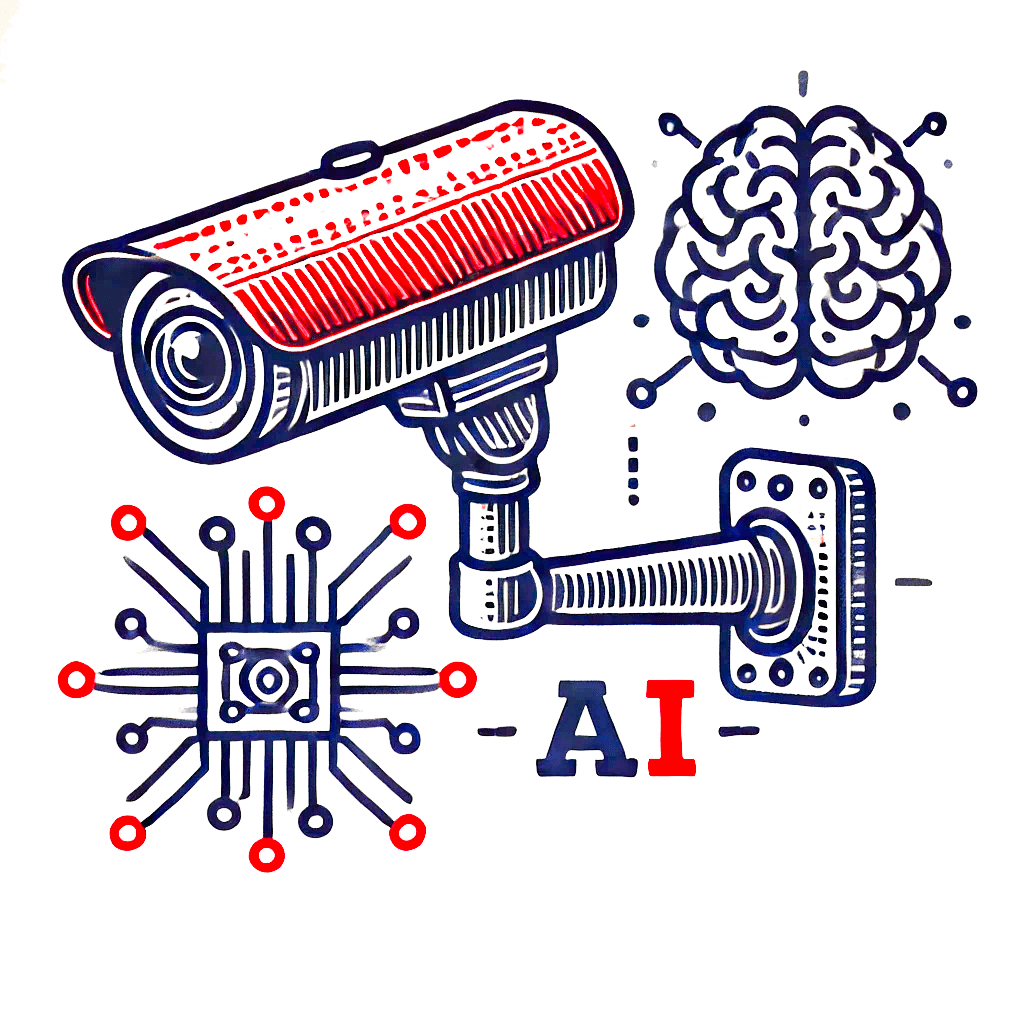 AI